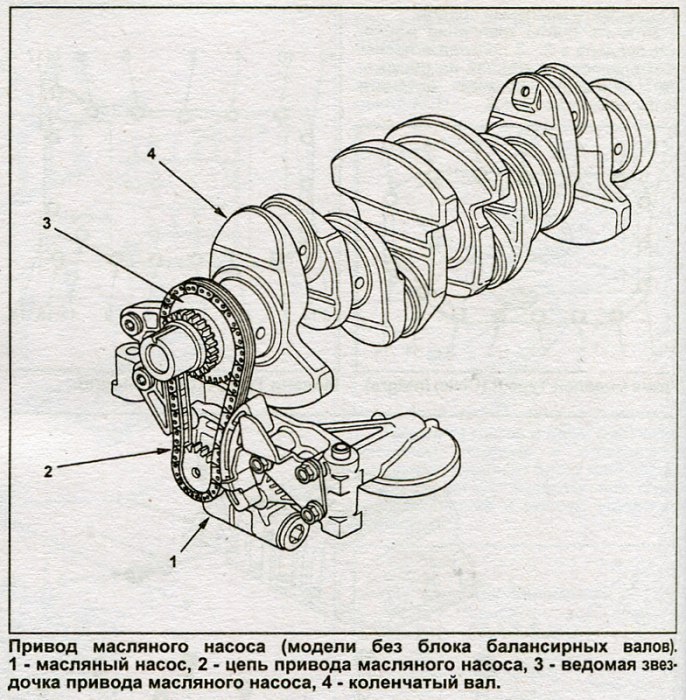 4

3

2

1

Привод масляного насоса (модели без блока балансирных валов). 1 - масляный насос, 2 - цепь привода масляного насоса, 3 - ведомая звездочка привода масляного насоса, 4 - коленчатый вал.